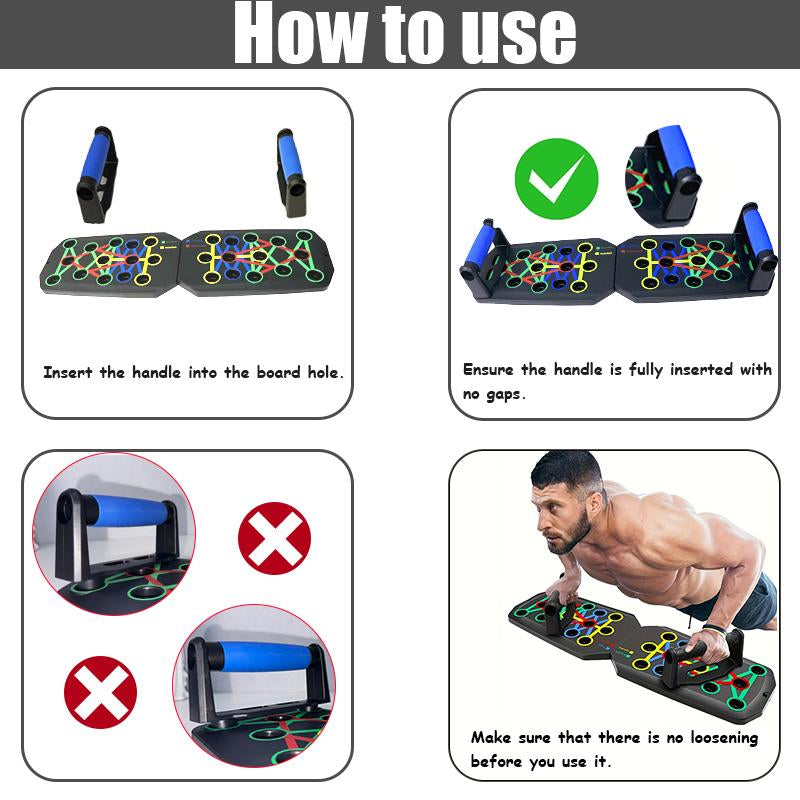 How to use

Insert the handle into the board hole.

Ensure the handle is fully inserted with no gaps.

Make sure that there is no loosening before you use it.